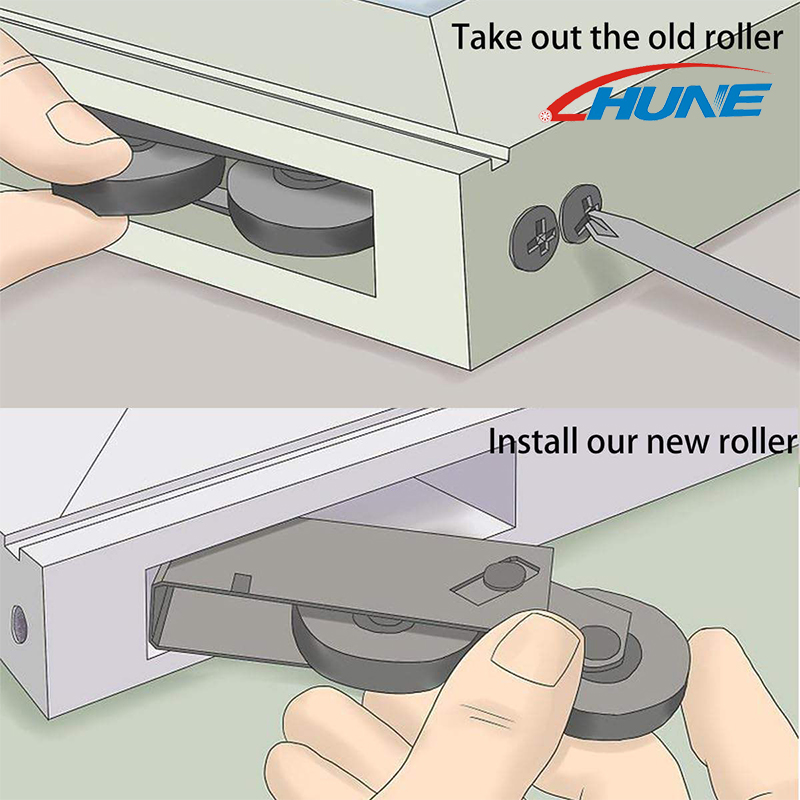 Take out the old roller
CHUNE

Install our new roller